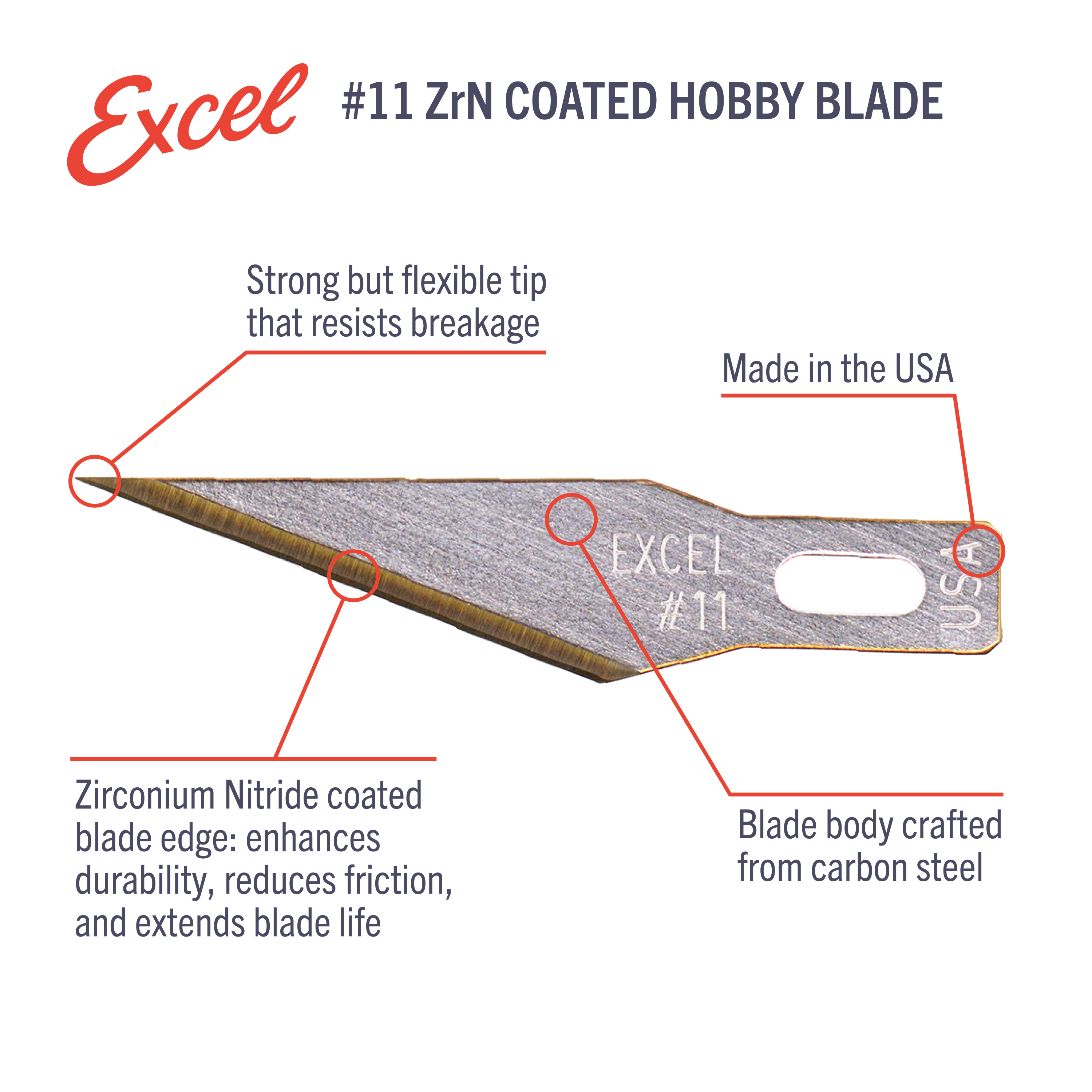 Excel

#11 ZrN COATED HOBBY BLADE

Strong but flexible tip that resists breakage

Made in the USA

EXCEL
#11

USA

Zirconium Nitride coated blade edge: enhances durability, reduces friction, and extends blade life

Blade body crafted from carbon steel