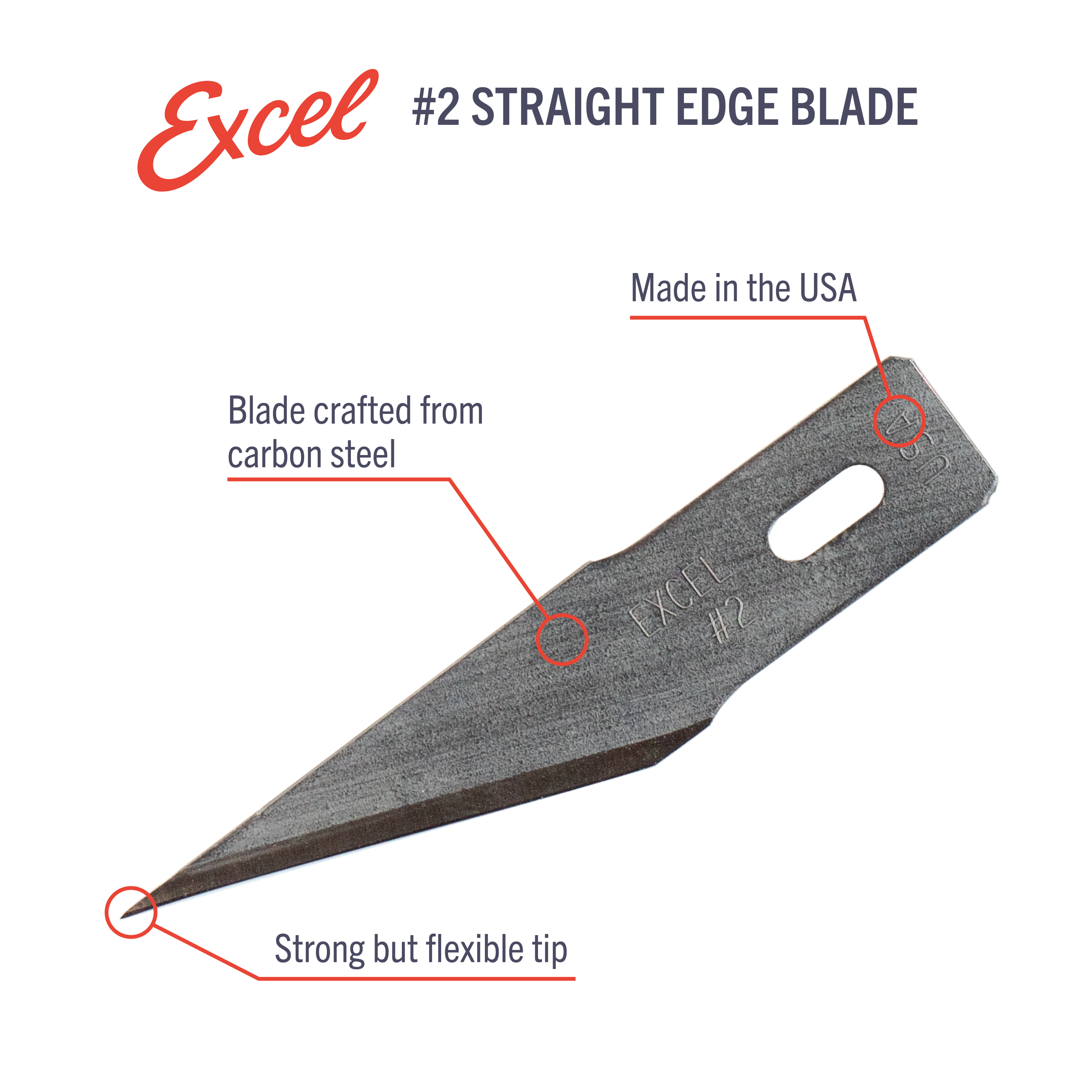 Excel

#2 STRAIGHT EDGE BLADE

Made in the USA

Blade crafted from carbon steel

USA

EXCEL
#2

Strong but flexible tip