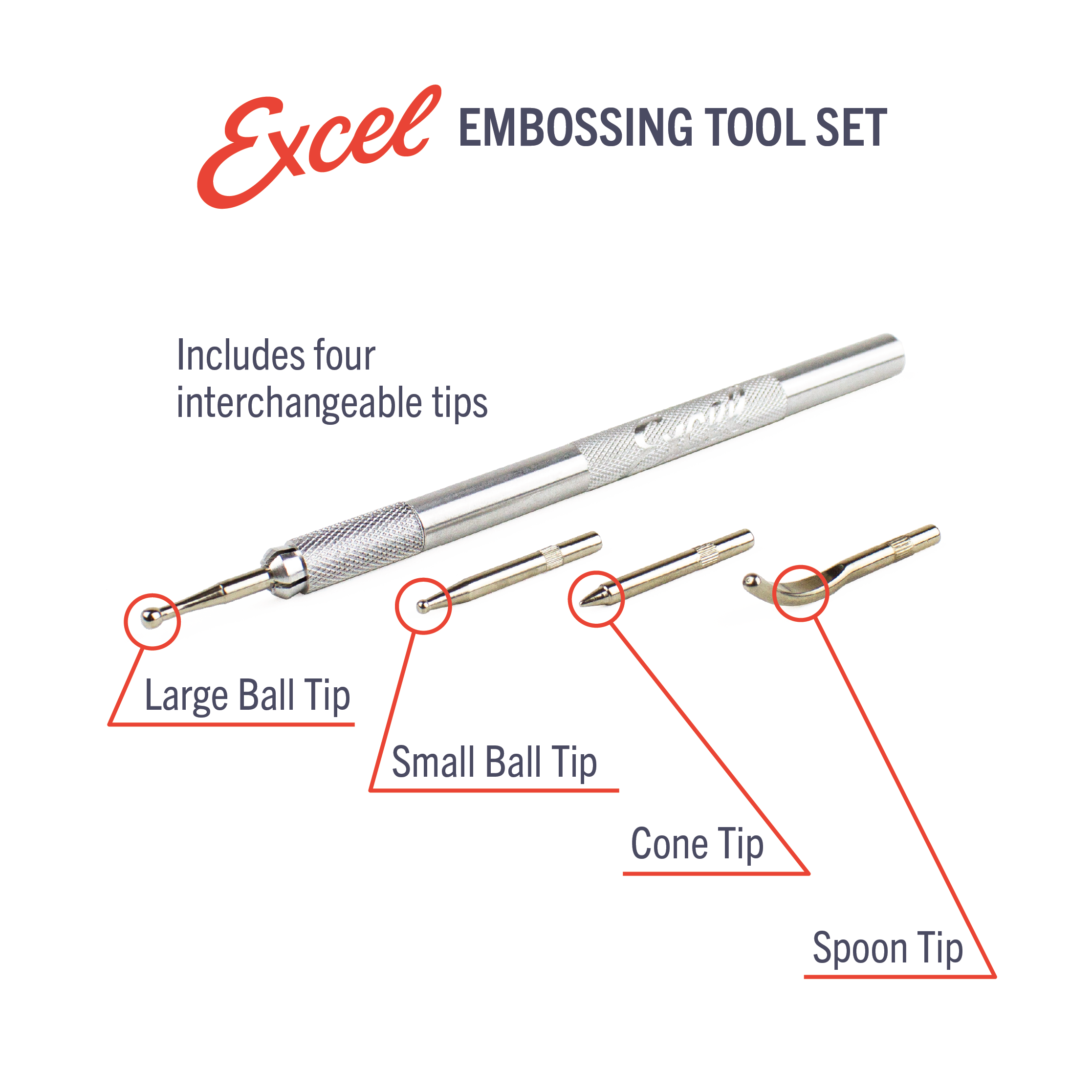 Excel EMBOSSING TOOL SET

Includes four interchangeable tips

Excel

Large Ball Tip

Small Ball Tip

Cone Tip

Spoon Tip