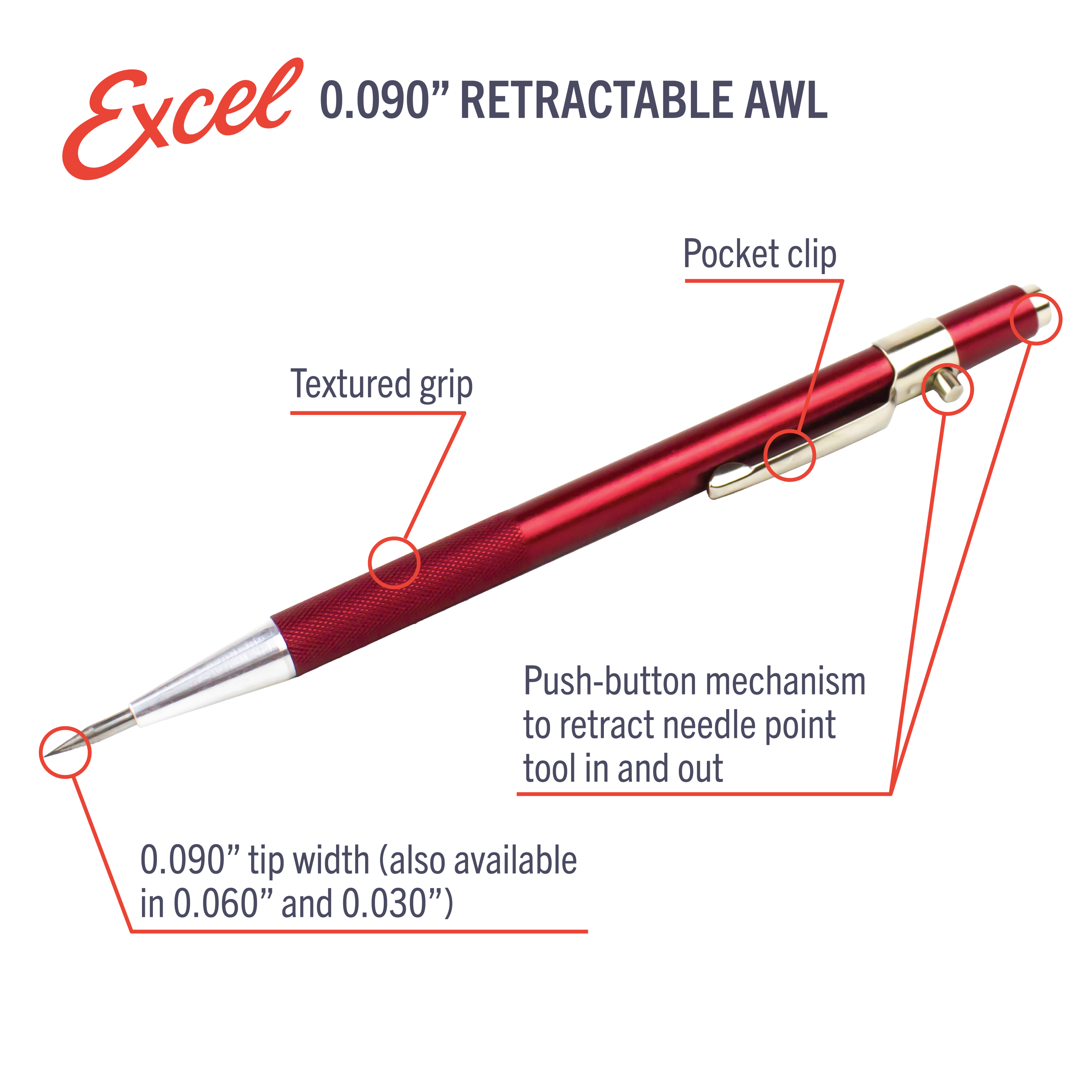 Excel 0.090” RETRACTABLE AWL

Pocket clip

Textured grip

Push-button mechanism to retract needle point tool in and out

0.090” tip width (also available in 0.060” and 0.030”)