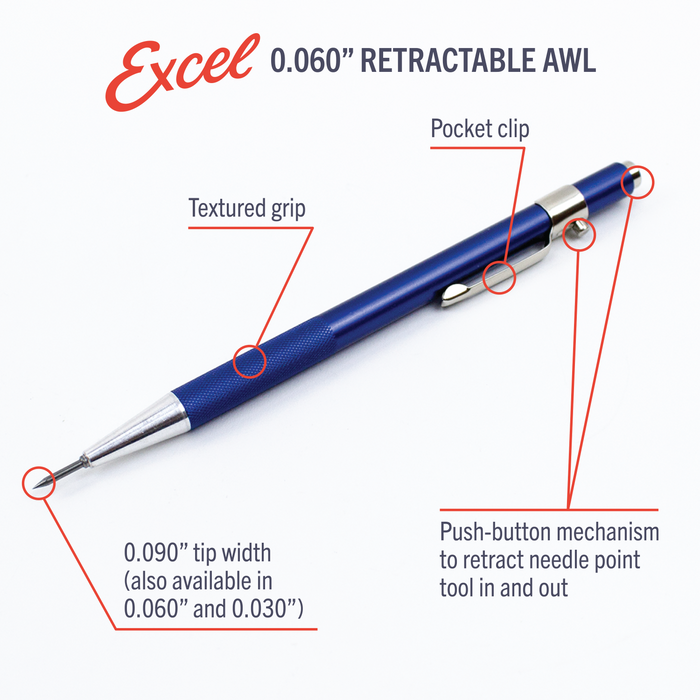 Excel 0.060" RETRACTABLE AWL

Pocket clip

Textured grip

0.090" tip width (also available in 0.060" and 0.030")

Push-button mechanism to retract needle point tool in and out