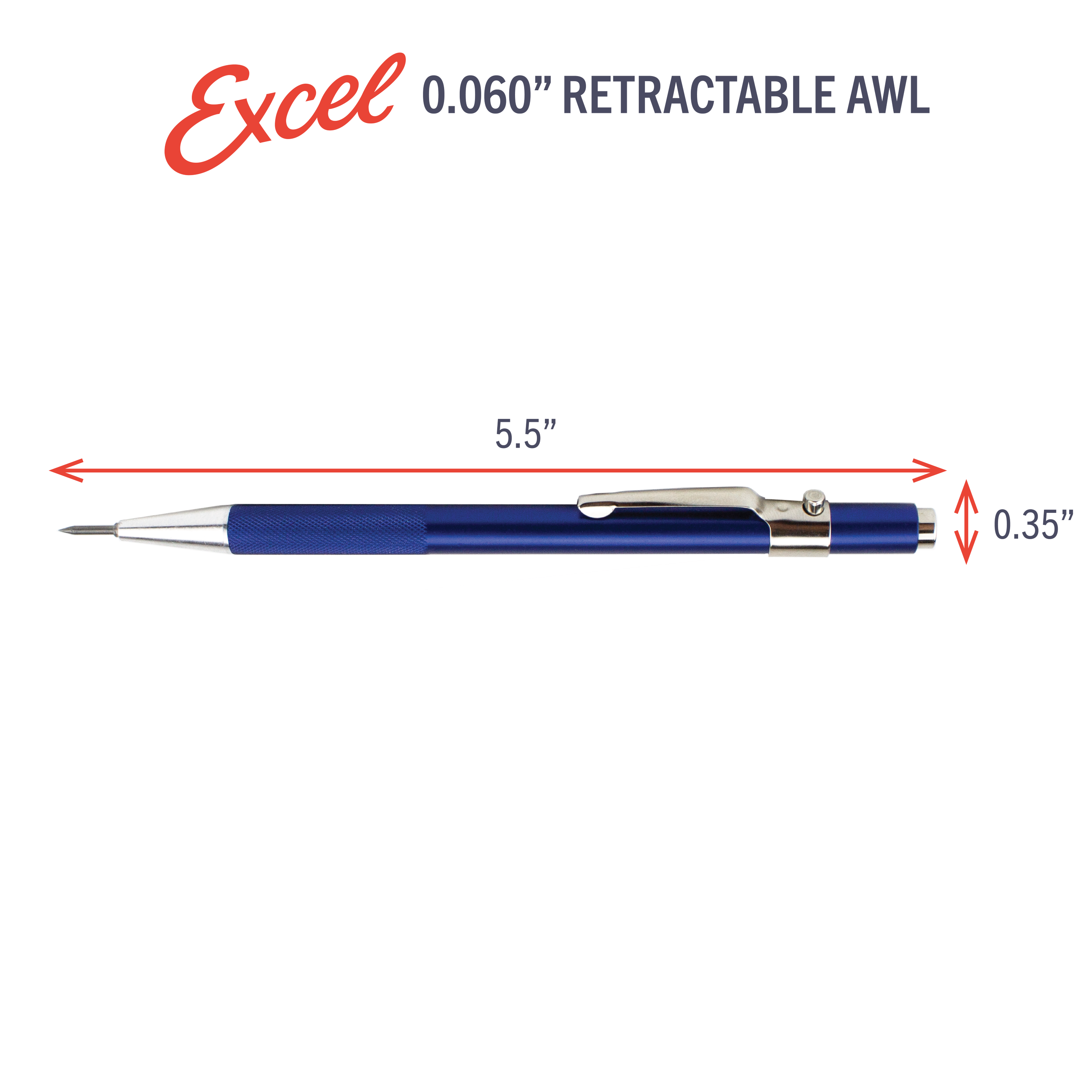 Excel 0.060” RETRACTABLE AWL

5.5”

0.35”