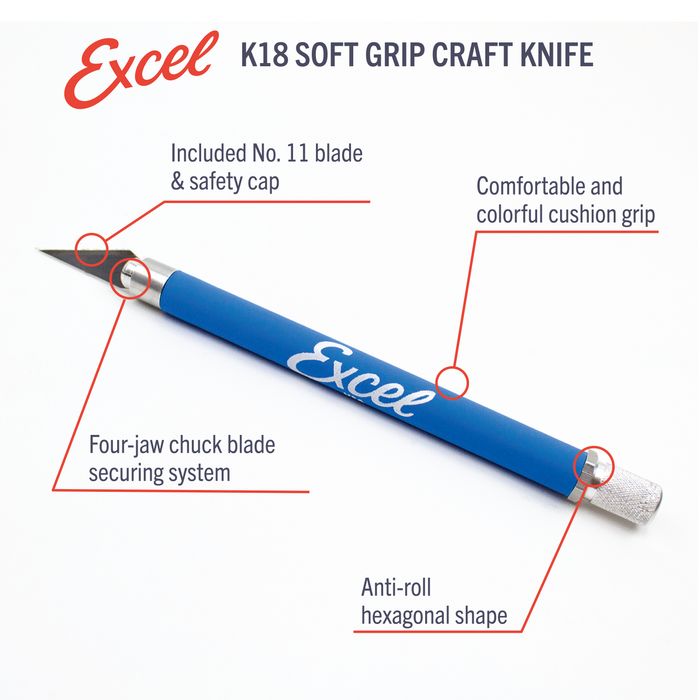 Excel K18 SOFT GRIP CRAFT KNIFE

Included No. 11 blade & safety cap

Comfortable and colorful cushion grip

Excel

Four-jaw chuck blade securing system

Anti-roll hexagonal shape