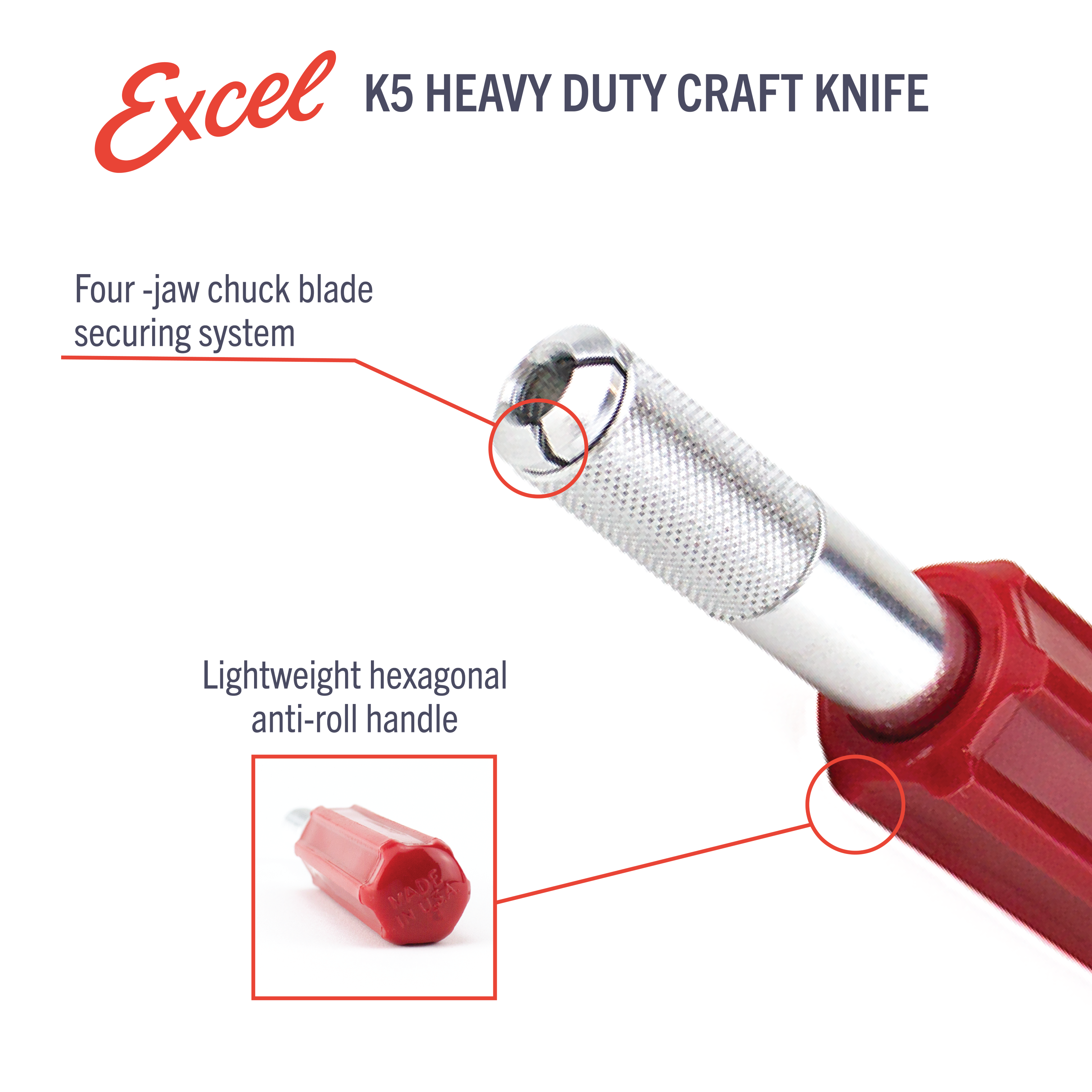 Excel K5 HEAVY DUTY CRAFT KNIFE

Four -jaw chuck blade securing system

Lightweight hexagonal anti-roll handle

MADE IN USA