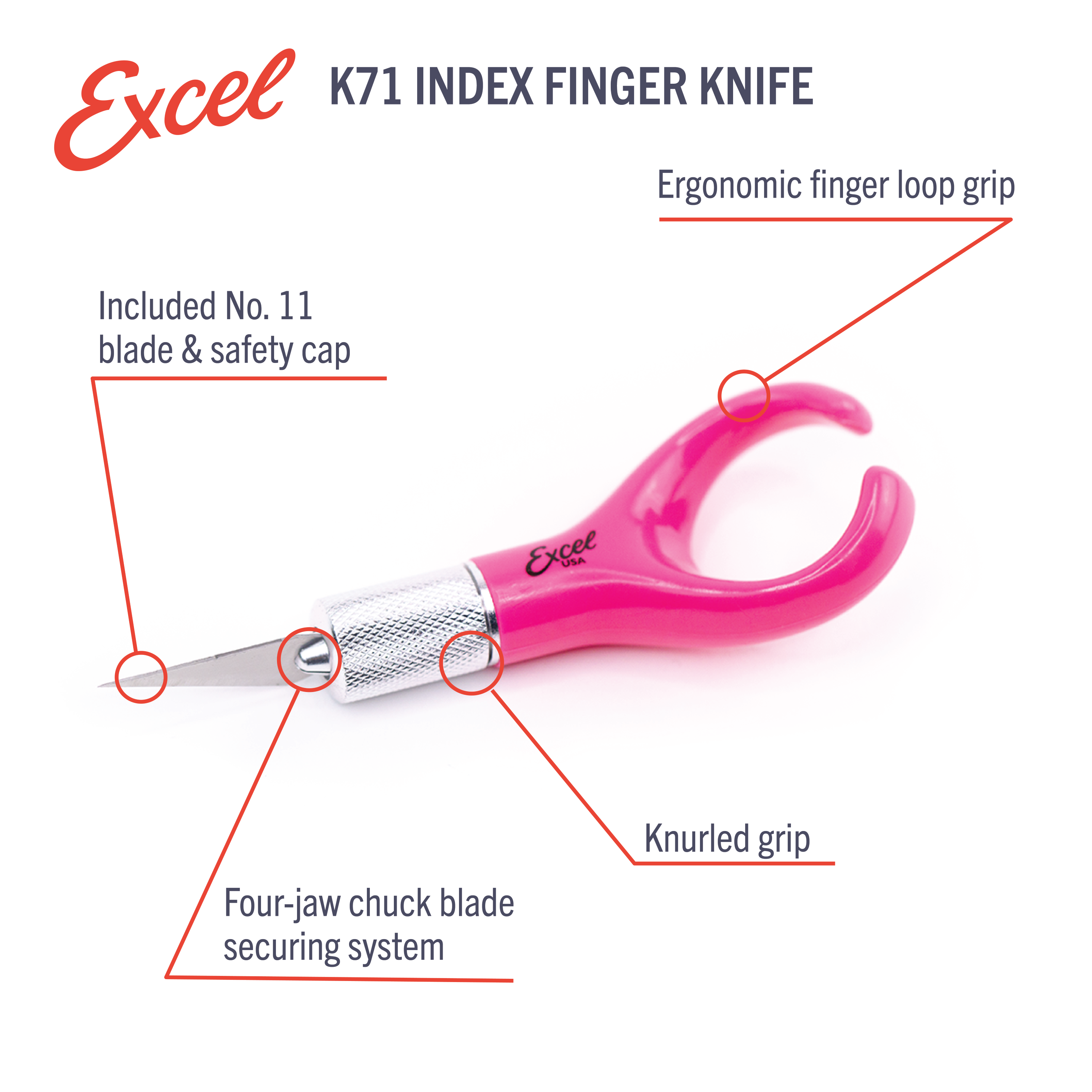 Excel

K71 INDEX FINGER KNIFE

Ergonomic finger loop grip

Included No. 11 blade & safety cap

Excel USA

Knurled grip

Four-jaw chuck blade securing system