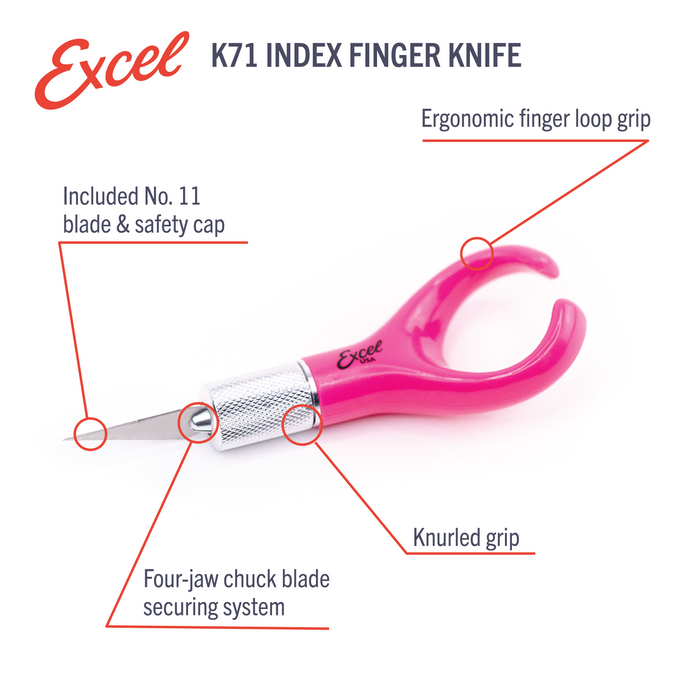 Excel K71 INDEX FINGER KNIFE

Ergonomic finger loop grip

Included No. 11 blade & safety cap

Excel USA

Knurled grip

Four-jaw chuck blade securing system