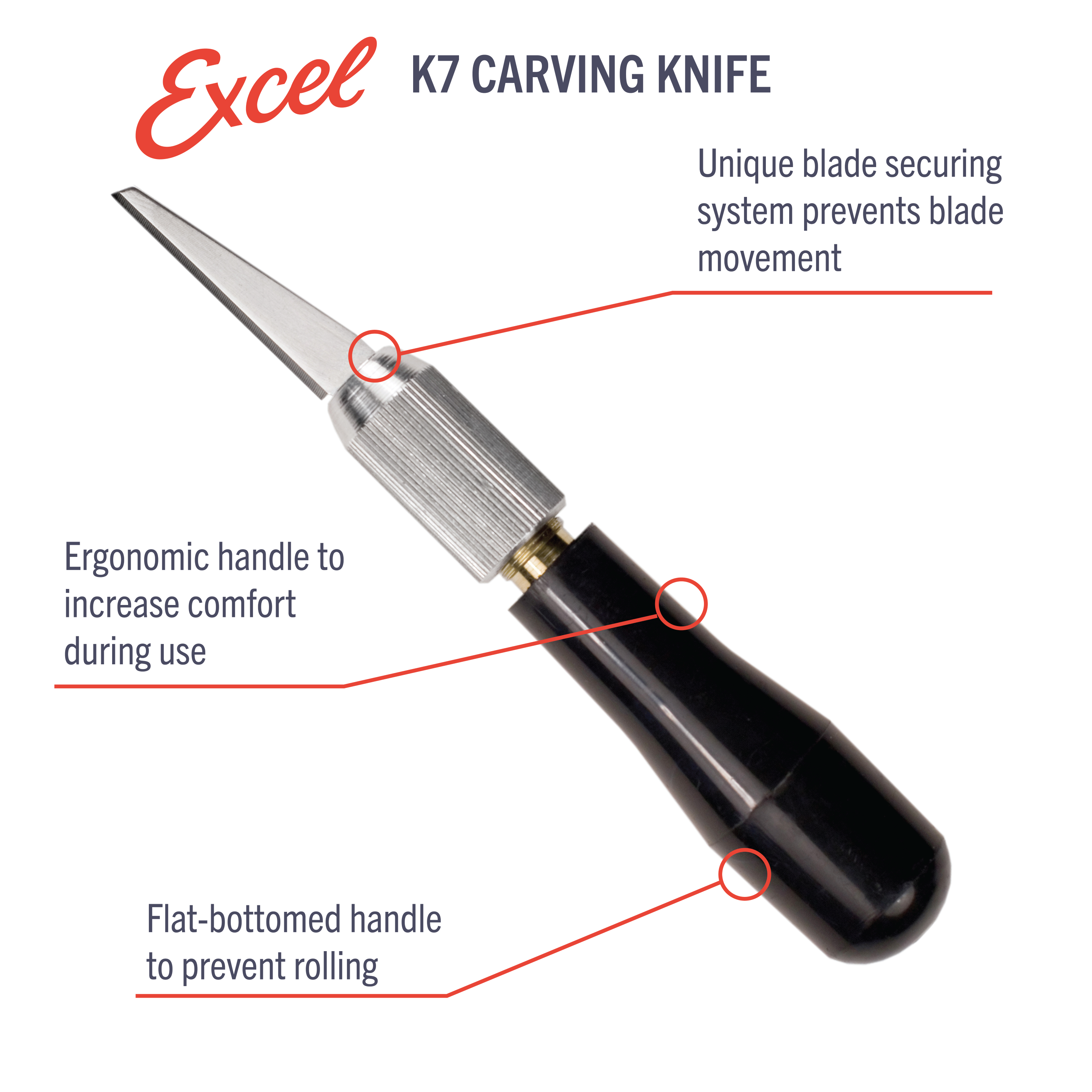 Excel K7 CARVING KNIFE

Unique blade securing system prevents blade movement

Ergonomic handle to increase comfort during use

Flat-bottomed handle to prevent rolling