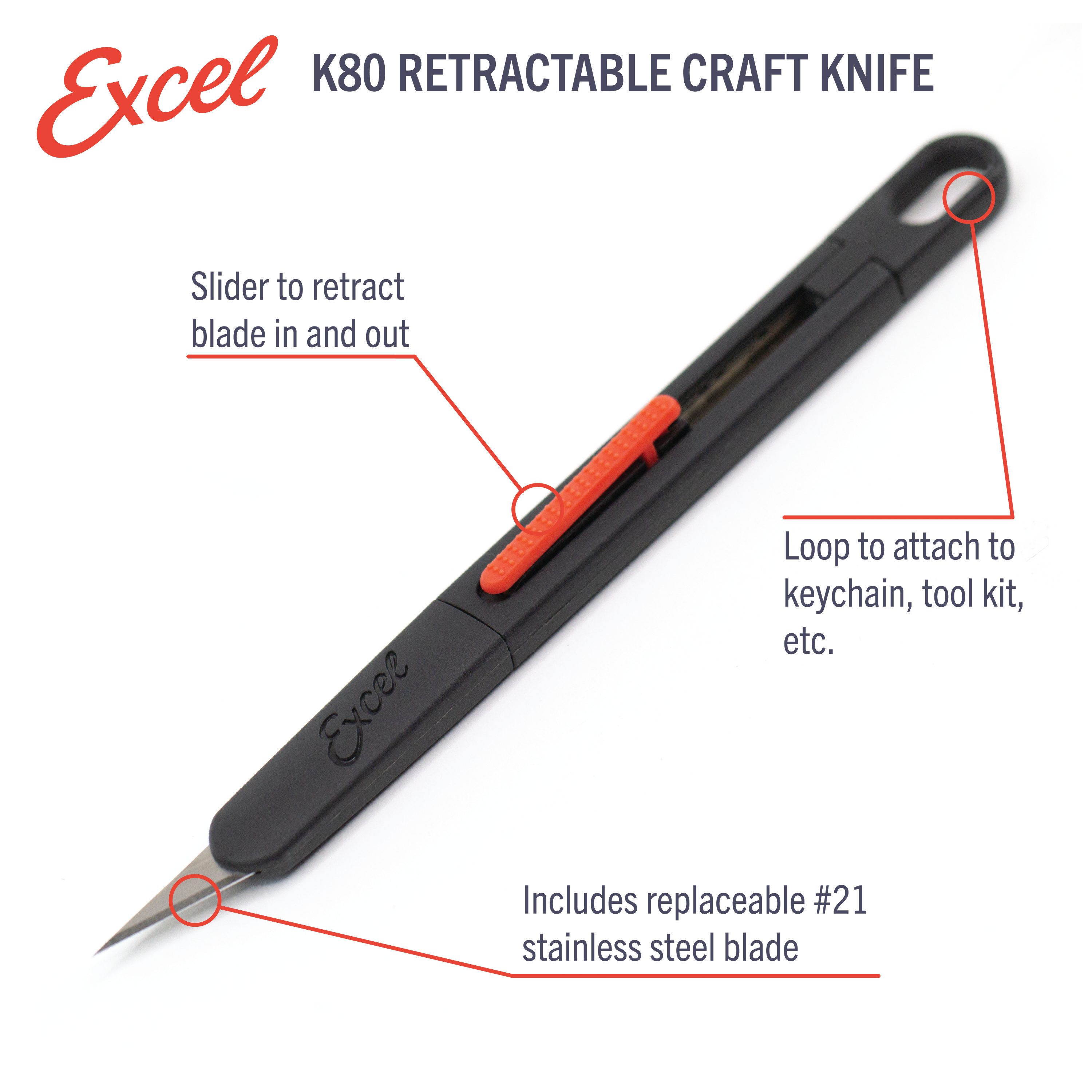 Excel

K80 RETRACTABLE CRAFT KNIFE

Slider to retract blade in and out

Loop to attach to keychain, tool kit, etc.

Excel

Includes replaceable #21 stainless steel blade