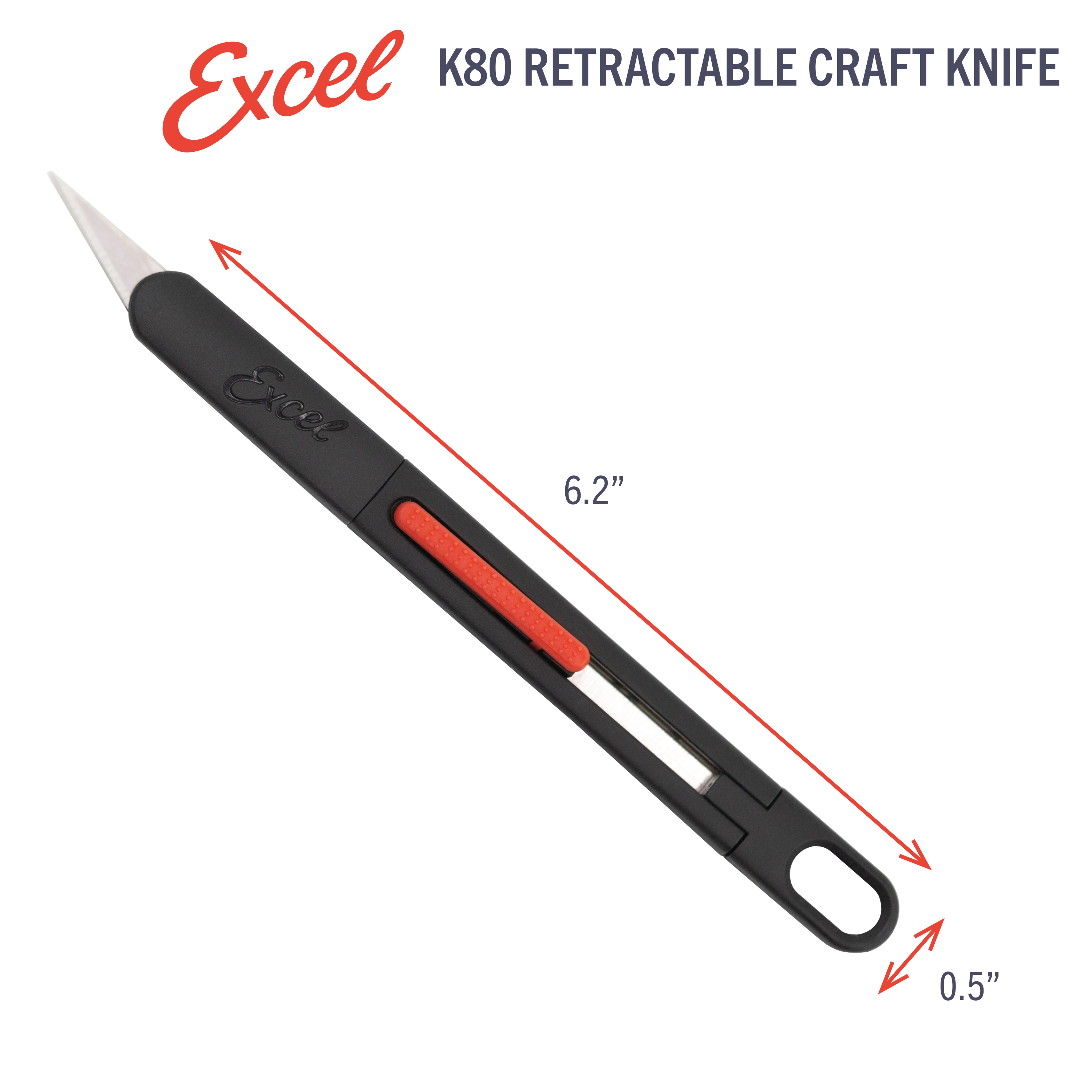 Excel K80 RETRACTABLE CRAFT KNIFE

Excel

6.2”

0.5”