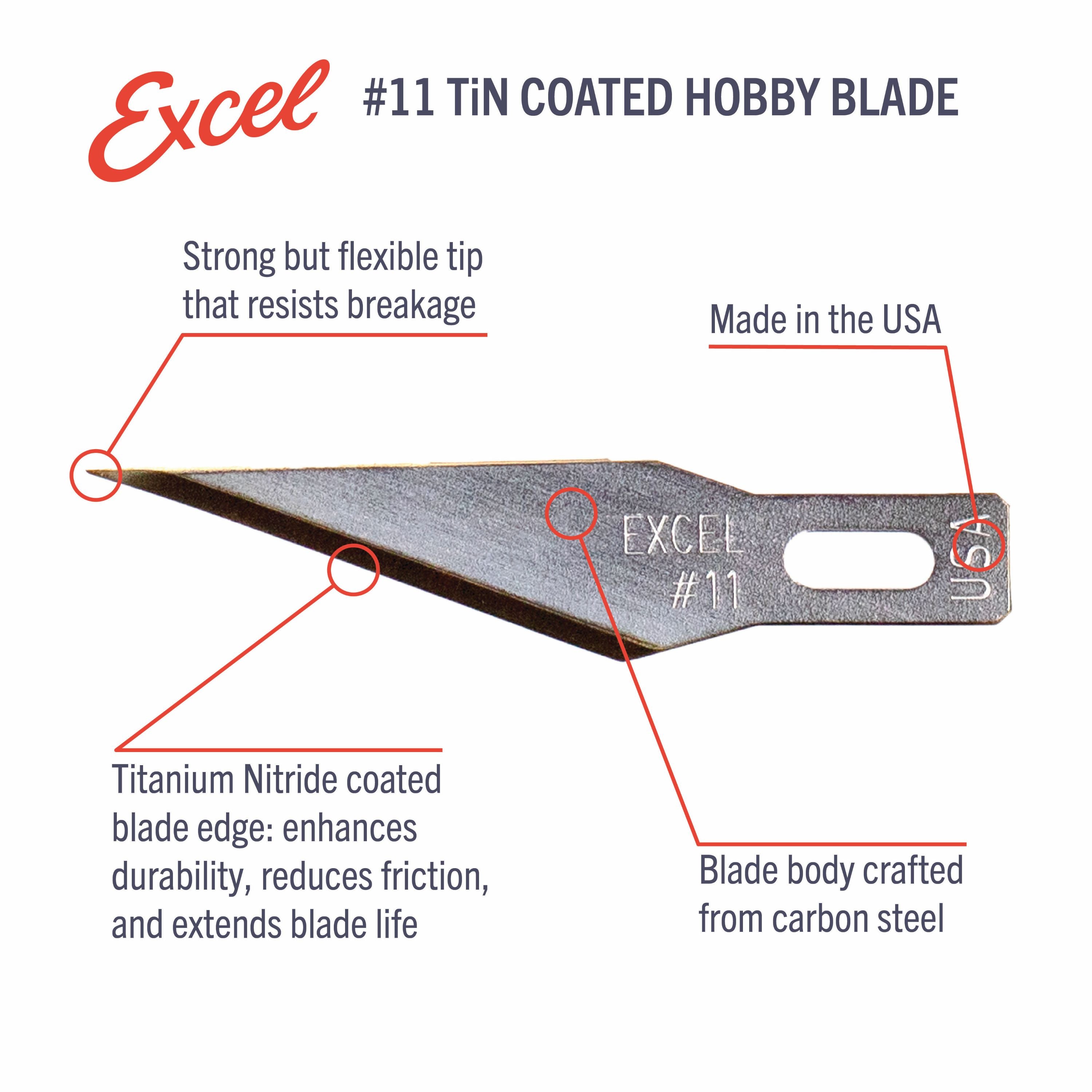 Excel

#11 TiN COATED HOBBY BLADE

Strong but flexible tip that resists breakage

Made in the USA

EXCEL
#11

USA

Titanium Nitride coated blade edge: enhances durability, reduces friction, and extends blade life

Blade body crafted from carbon steel