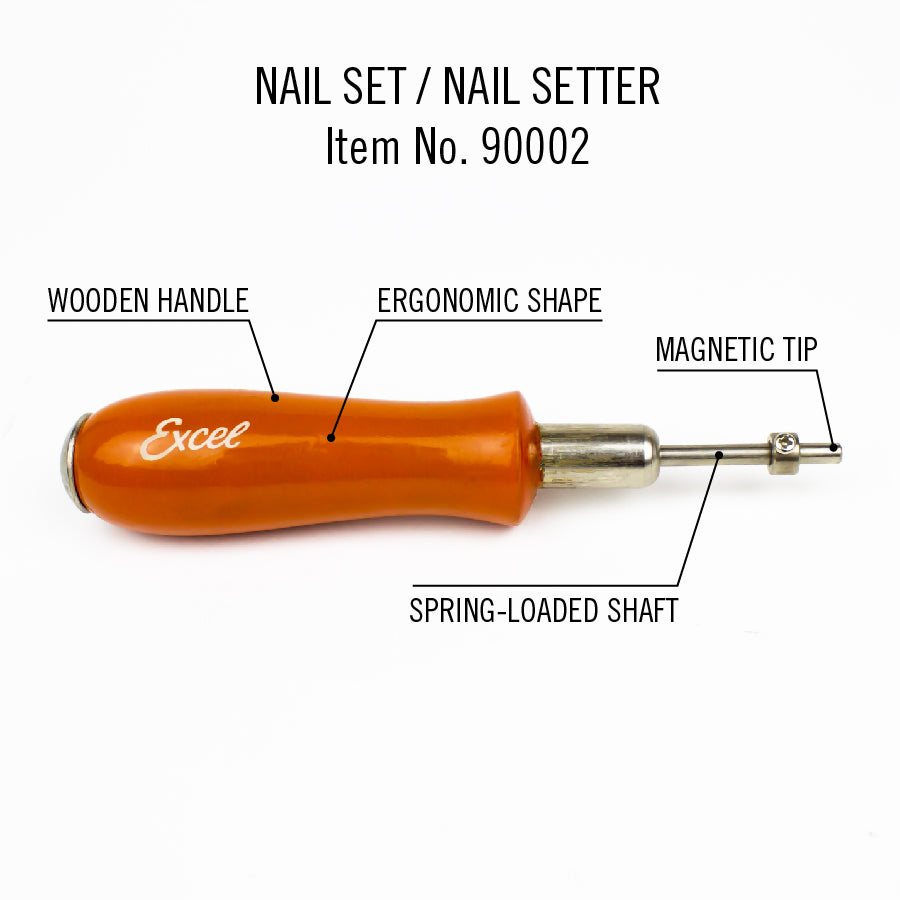 NAIL SET / NAIL SETTER
Item No. 90002

WOODEN HANDLE

ERGONOMIC SHAPE

MAGNETIC TIP

Excel

SPRING-LOADED SHAFT