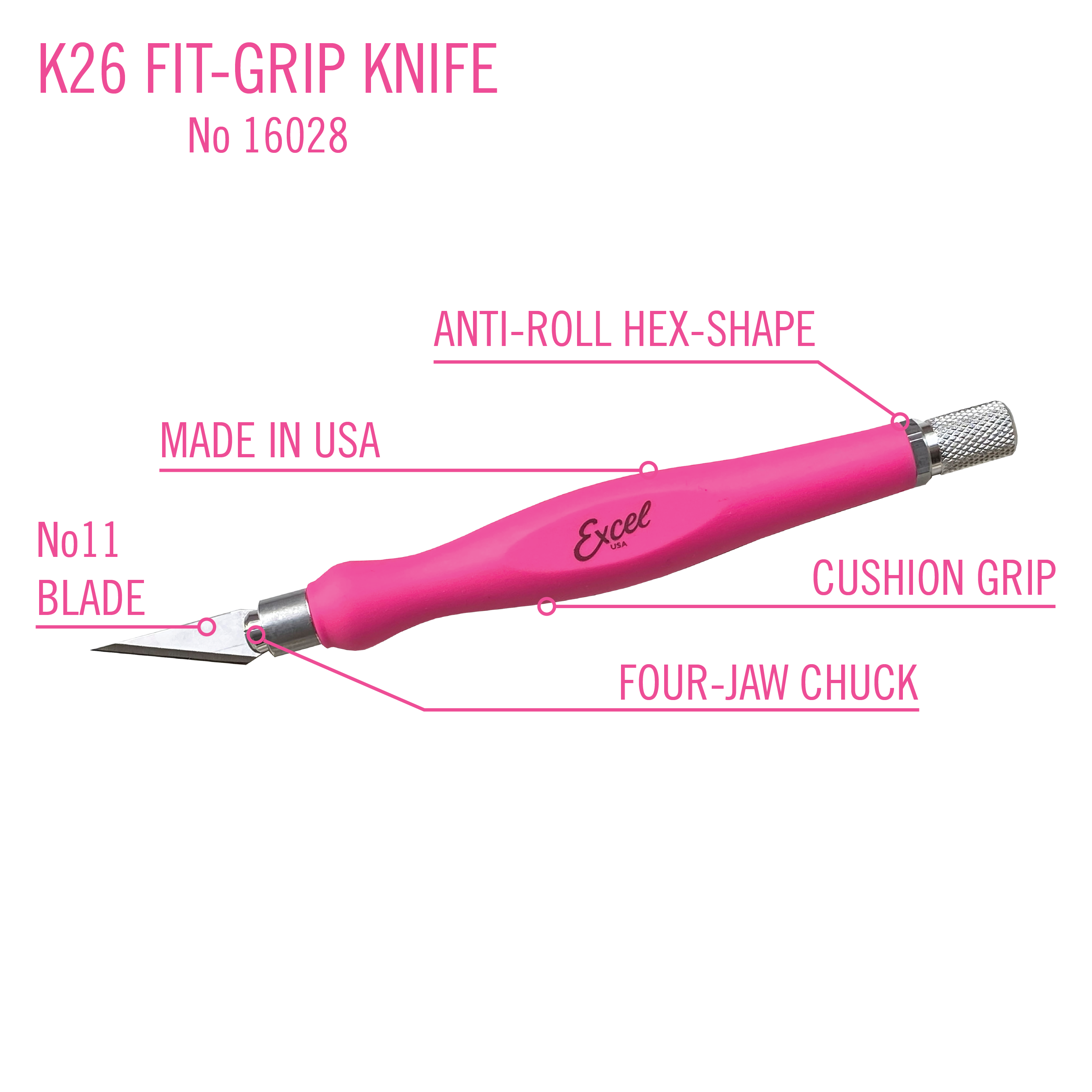 K26 FIT-GRIP KNIFE
No 16028

ANTI-ROLL HEX-SHAPE

MADE IN USA

No11
BLADE

Excel
USA

CUSHION GRIP

FOUR-JAW CHUCK